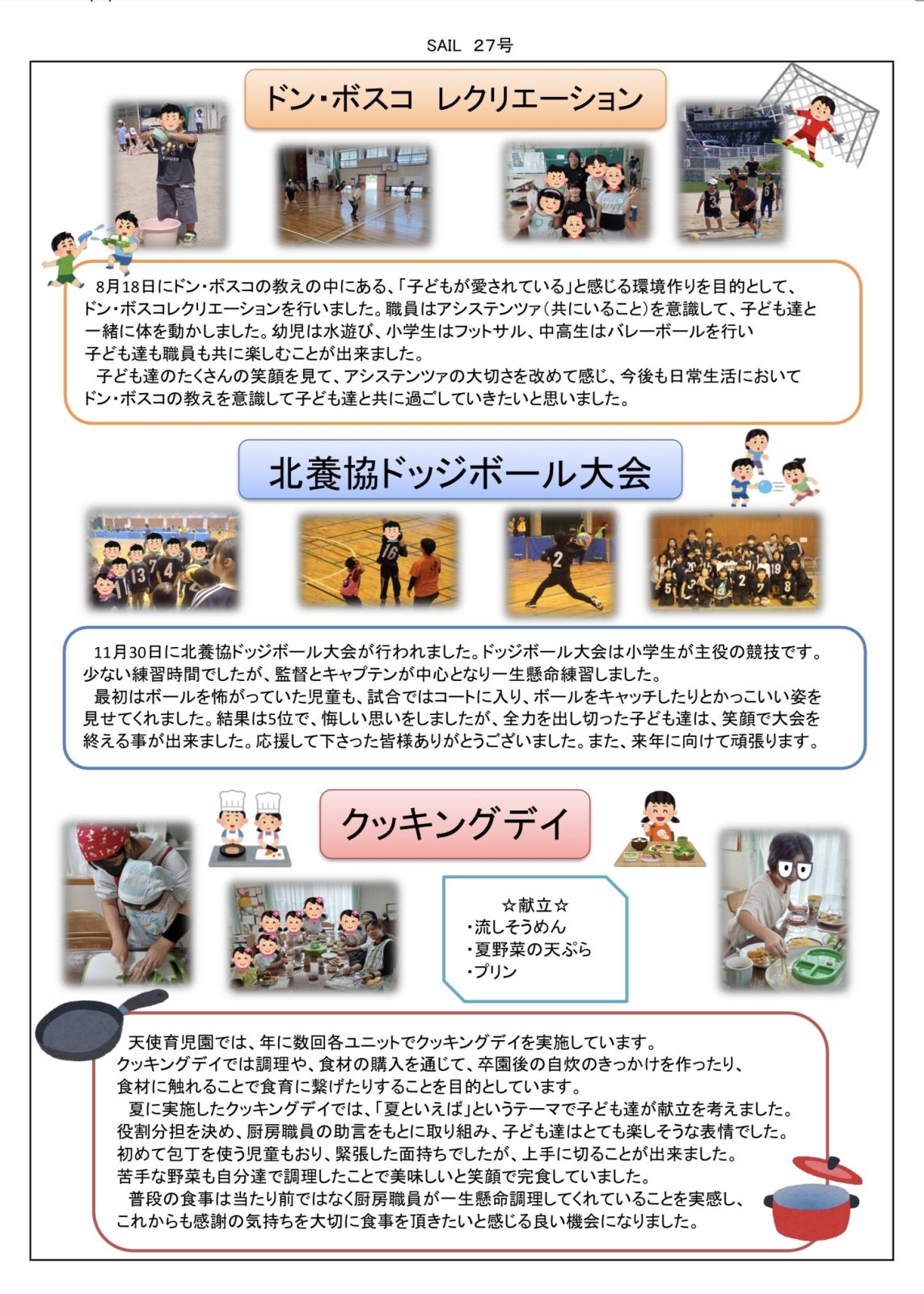 SAIL 27号

ドン・ボスコ レクリエーション

8月18日にドン・ボスコの教えの中にある、「子どもが愛されている」と感じる環境作りを目的として、ドン・ボスコレクリエーションを行いました。職員はアシステンツァ（共にいること）を意識して、子ども達と一緒に体を動かしました。幼児は水遊び、小学生はフットサル、中高生はバレーボールを行い子ども達も職員も共に楽しむことが出来ました。
子ども達のたくさんの笑顔を見て、アシステンツァの大切さを改めて感じ、今後も日常生活においてドン・ボスコの教えを意識して子ども達と共に過ごしていきたいと思いました。

北養協ドッジボール大会

11月30日に北養協ドッジボール大会が行われました。ドッジボール大会は小学生が主役の競技です。少ない練習時間でしたが、監督とキャプテンが中心となり一生懸命練習しました。
最初はボールを怖がっていた児童も、試合ではコートに入り、ボールをキャッチしたりとかっこいい姿を見せてくれました。結果は5位で、悔しい思いをしましたが、全力を出し切った子ども達は、笑顔で大会を終える事が出来ました。応援して下さった皆様ありがとうございました。また、来年に向けて頑張ります。

クッキングデイ

☆献立☆
・流しそうめん
・夏野菜の天ぷら
・プリン

天使育児園では、年に数回各ユニットでクッキングデイを実施しています。クッキングデイでは調理や、食材の購入を通じて、卒園後の自炊のきっかけを作ったり、食材に触れることで食育に繋げたりすることを目的としています。
夏に実施したクッキングデイでは、「夏といえば」というテーマで子ども達が献立を考えました。役割分担を決め、厨房職員の助言をもとに取り組み、子ども達はとても楽しそうな表情でした。初めて包丁を使う児童もおり、緊張した面持ちでしたが、上手に切ることが出来ました。苦手な野菜も自分達で調理したことで美味しいと笑顔で完食していました。
普段の食事は当たり前ではなく厨房職員が一生懸命調理してくれていることを実感し、これからも感謝の気持ちを大切に食事を頂きたいと感じる良い機会になりました。